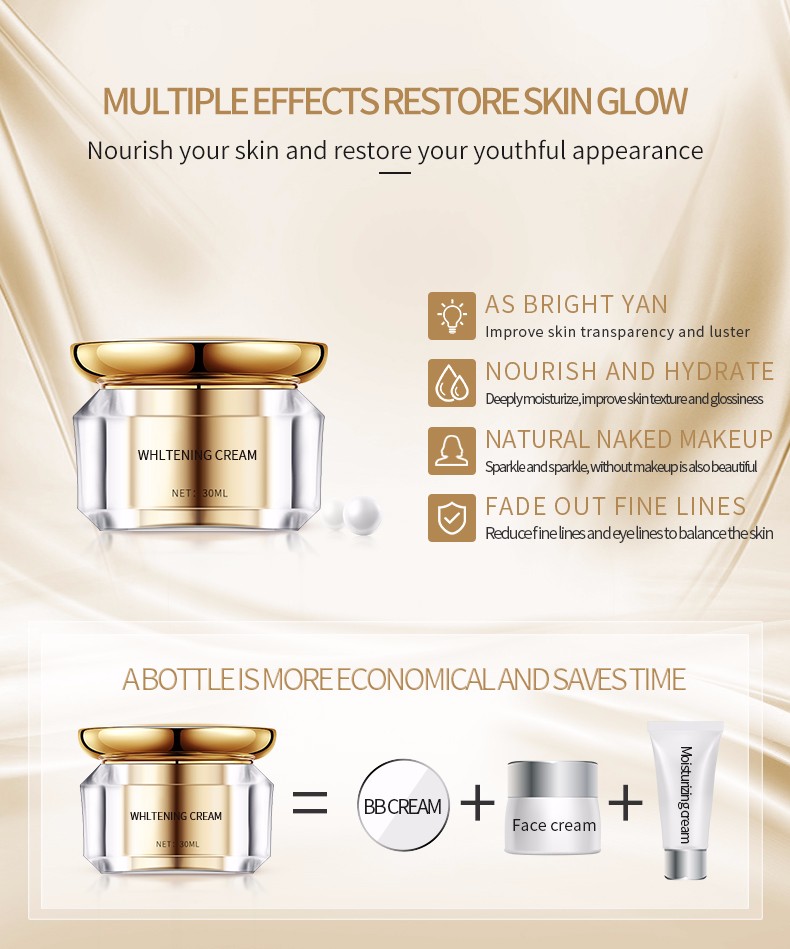 MULTIPLE EFFECTS RESTORE SKIN GLOW
Nourish your skin and restore your youthful appearance

WHLTENING CREAM
NET: 30ML

AS BRIGHT YAN
Improve skin transparency and luster

NOURISH AND HYDRATE
Deeply moisturize, improve skin texture and glossiness

NATURAL NAKED MAKEUP
Sparkle and sparkle, without makeup is also beautiful

FADE OUT FINE LINES
Reduce fine lines and eye lines to balance the skin

A BOTTLE IS MORE ECONOMICAL AND SAVES TIME

WHLTENING CREAM
NET: 30ML
=
BB CREAM
+
Face cream
+
Moisturizing cream